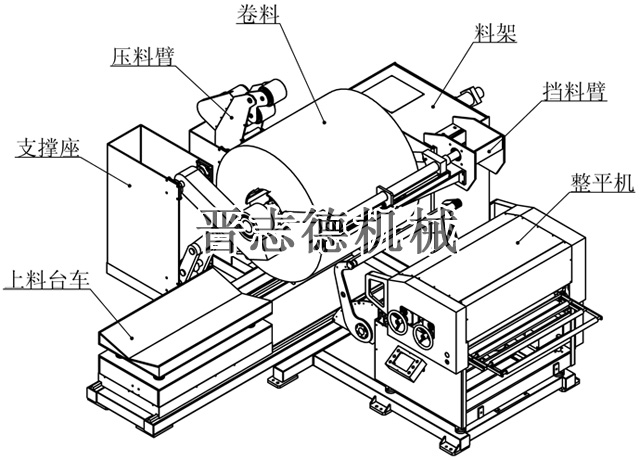 卷料
料架
压料臂
挡料臂
支撑座
整平机
晋志德机械
上料台车